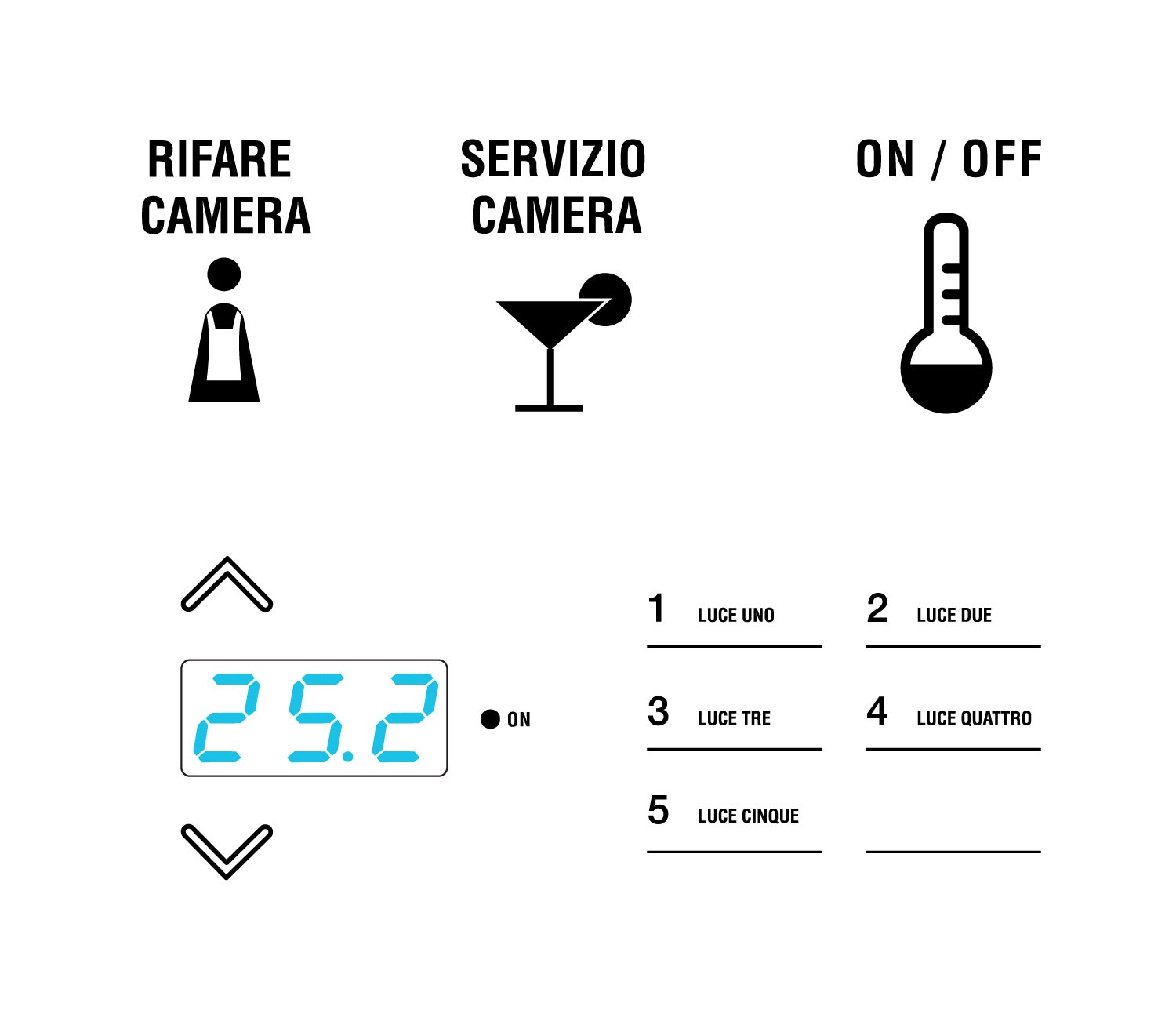 RIFARE CAMERA

SERVIZIO CAMERA

ON / OFF

25.2

ON

1 LUCE UNO

2 LUCE DUE

3 LUCE TRE

4 LUCE QUATTRO

5 LUCE CINQUE